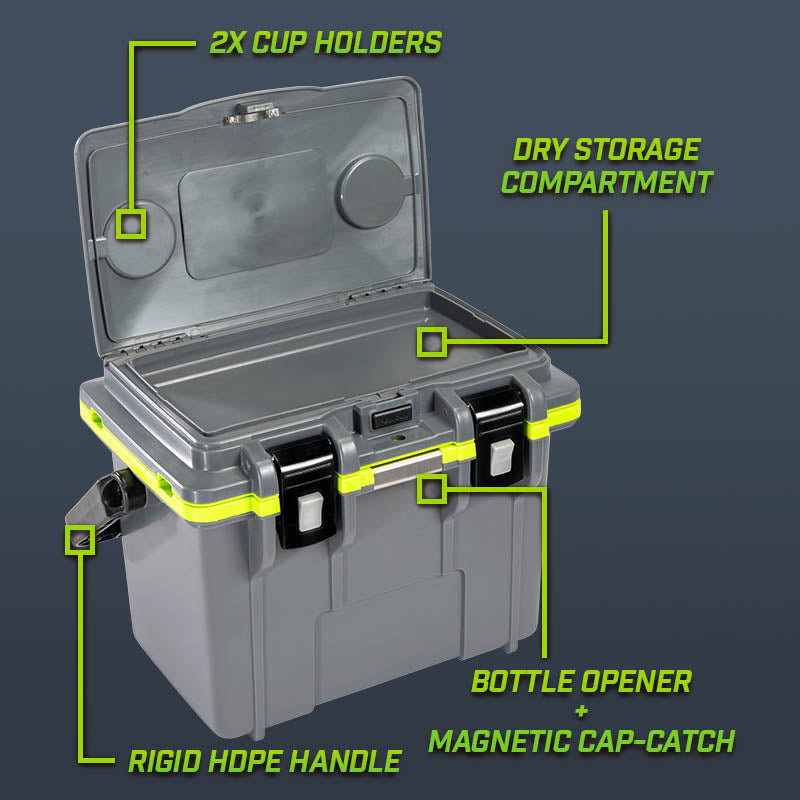 2X CUP HOLDERS

DRY STORAGE COMPARTMENT

BOTTLE OPENER
+
MAGNETIC CAP-CATCH

RIGID HDPE HANDLE